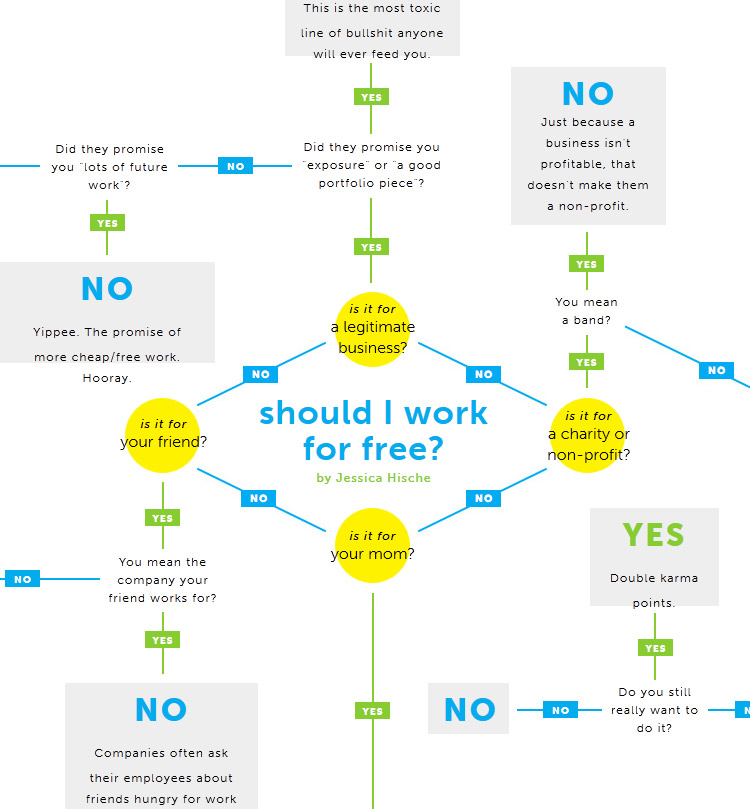 This is the most toxic line of bullshit anyone will ever feed you.

YES

Did they promise you "exposure" or "a good portfolio piece"?

NO

Did they promise you "lots of future work"?

YES

NO

Yippee. The promise of more cheap/free work. Hooray.

YES

NO

Just because a business isn't profitable, that doesn't make them a non-profit.

YES

You mean a band?

NO

YES

is it for a legitimate business?

NO

NO

is it for your friend?

should I work for free?

by Jessica Hische

is it for a charity or non-profit?

NO

NO

is it for your mom?

YES

You mean the company your friend works for?

NO

YES

NO

Companies often ask their employees about friends hungry for work

YES

YES

Double karma points.

YES

Do you still really want to do it?

NO

NO

N