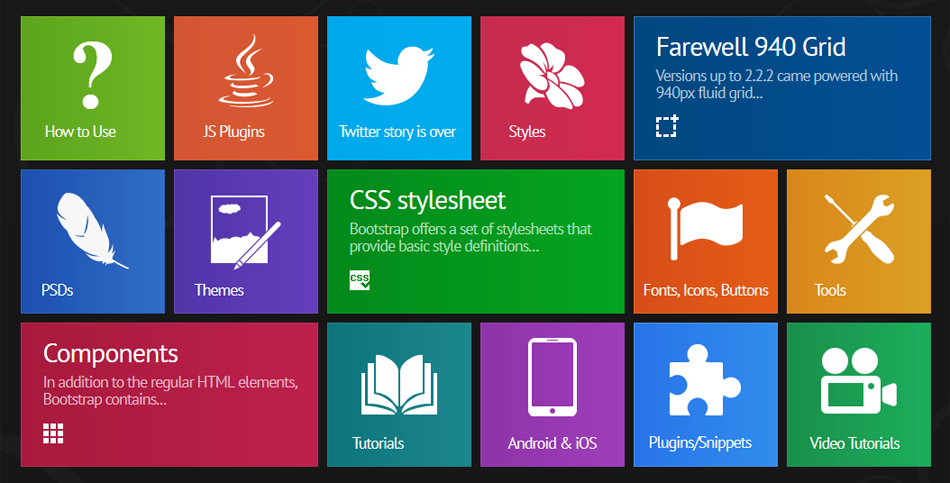 How to Use

JS Plugins

Twitter story is over

Styles

Farewell 940 Grid

Versions up to 2.2.2 came powered with 940px fluid grid...

PSDs

Themes

CSS stylesheet

Bootstrap offers a set of stylesheets that provide basic style definitions...

CSS

Fonts, Icons, Buttons

Tools

Components

In addition to the regular HTML elements, Bootstrap contains...

Tutorials

Android & iOS

Plugins/Snippets

Video Tutorials